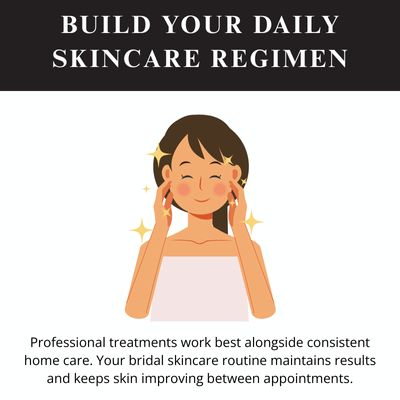 BUILD YOUR DAILY SKINCARE REGIMEN

Professional treatments work best alongside consistent home care. Your bridal skincare routine maintains results and keeps skin improving between appointments.