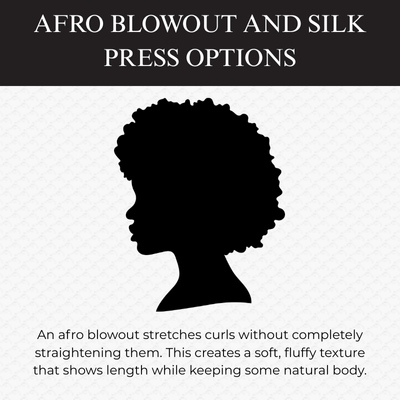 AFRO BLOWOUT AND SILK PRESS OPTIONS

An afro blowout stretches curls without completely straightening them. This creates a soft, fluffy texture that shows length while keeping some natural body.